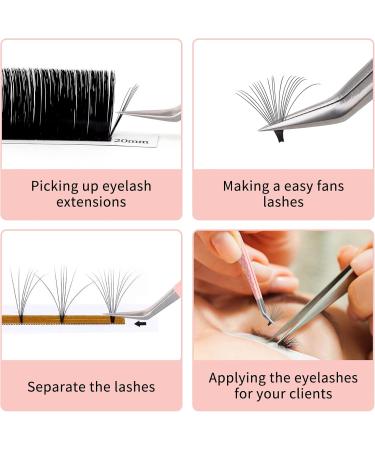 20mm

Picking up eyelash extensions

Making a easy fans lashes

Separate the lashes

Applying the eyelashes for your clients