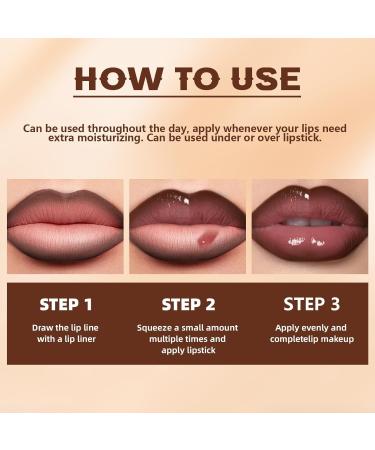 HOW TO USE

Can be used throughout the day, apply whenever your lips need extra moisturizing. Can be used under or over lipstick.

STEP 1

Draw the lip line with a lip liner

STEP 2

Squeeze a small amount multiple times and apply lipstick

STEP 3

Apply evenly and completelip makeup