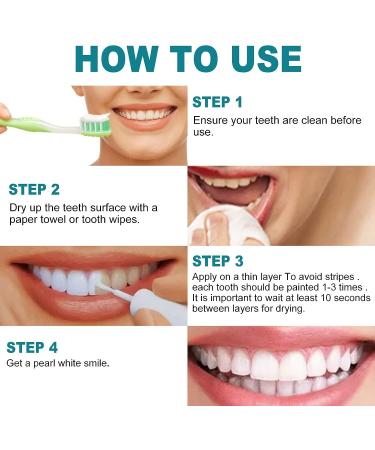 HOW TO USE

STEP 1
Ensure your teeth are clean before use.

STEP 2
Dry up the teeth surface with a paper towel or tooth wipes.

STEP 3
Apply on a thin layer To avoid stripes . each tooth should be painted 1-3 times . It is important to wait at least 10 seconds between layers for drying.

STEP 4
Get a pearl white smile.