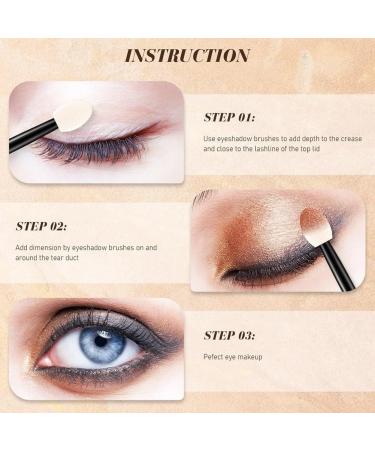 INSTRUCTION

STEP 01:

Use eyeshadow brushes to add depth to the crease and close to the lashline of the top lid

STEP 02:

Add dimension by eyeshadow brushes on and around the tear duct

STEP 03:

Pefect eye makeup