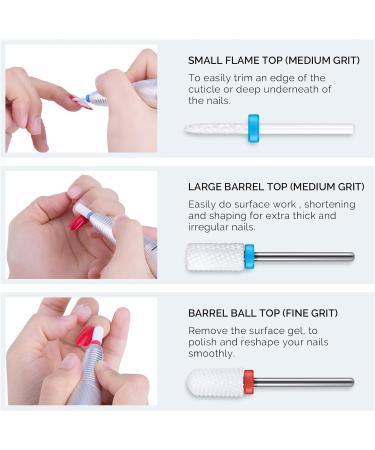 SMALL FLAME TOP (MEDIUM GRIT)

To easily trim an edge of the cuticle or deep underneath of the nails.

LARGE BARREL TOP (MEDIUM GRIT)

Easily do surface work , shortening and shaping for extra thick and irregular nails.

BARREL BALL TOP (FINE GRIT)

Remove the surface gel, to polish and reshape your nails smoothly.