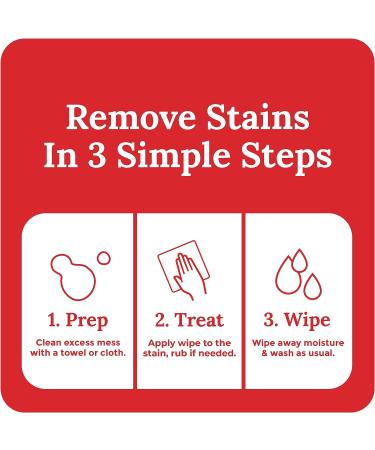 Remove Stains In 3 Simple Steps

1. Prep
Clean excess mess with a towel or cloth.

2. Treat
Apply wipe to the stain, rub if needed.

3. Wipe
Wipe away moisture & wash as usual.