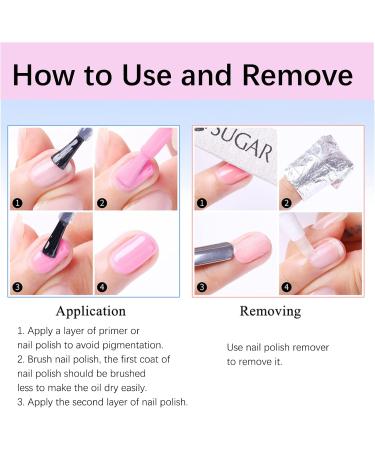 How to Use and Remove

1
2
3
4

SUGAR

1
2
3
4

Application

1. Apply a layer of primer or nail polish to avoid pigmentation.
2. Brush nail polish, the first coat of nail polish should be brushed less to make the oil dry easily.
3. Apply the second layer of nail polish.

Removing

Use nail polish remover to remove it.