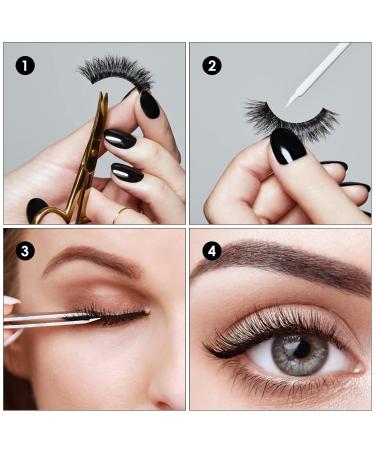 1

2

3

4