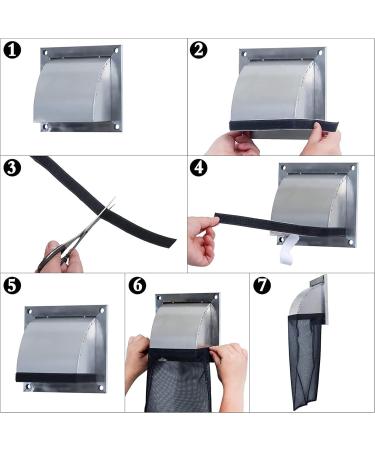 1

2

3

4

5

6

7