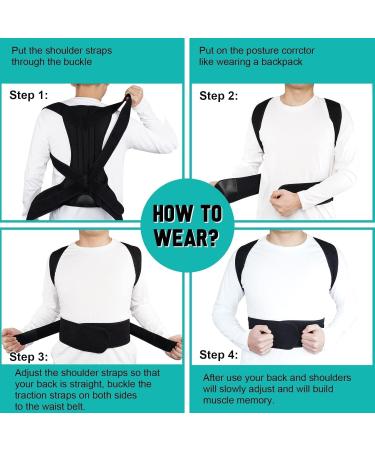 Put the shoulder straps through the buckle

Step 1:

Put on the posture corrctor like wearing a backpack

Step 2:

HOW TO WEAR?

Step 3:

Adjust the shoulder straps so that your back is straight, buckle the traction straps on both sides to the waist belt.

Step 4:

After use your back and shoulders will slowly adjust and will build muscle memory.