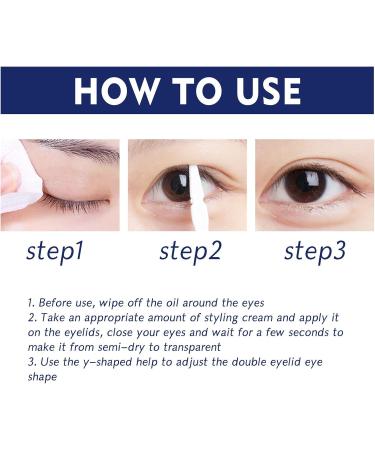 HOW TO USE

step1

step2

step3

1. Before use, wipe off the oil around the eyes
2. Take an appropriate amount of styling cream and apply it on the eyelids, close your eyes and wait for a few seconds to make it from semi-dry to transparent
3. Use the y-shaped help to adjust the double eyelid eye shape