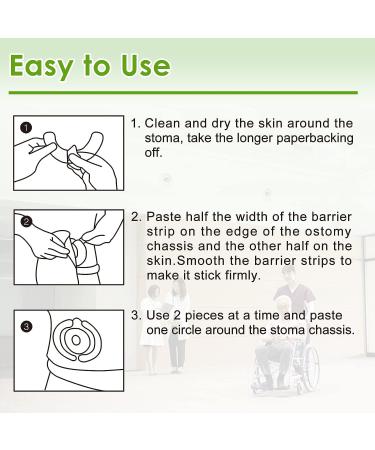 Easy to Use

1

1. Clean and dry the skin around the stoma, take the longer paperbacking off.

2

2. Paste half the width of the barrier strip on the edge of the ostomy chassis and the other half on the skin.Smooth the barrier strips to make it stick firmly.

3

3. Use 2 pieces at a time and paste one circle around the stoma chassis.