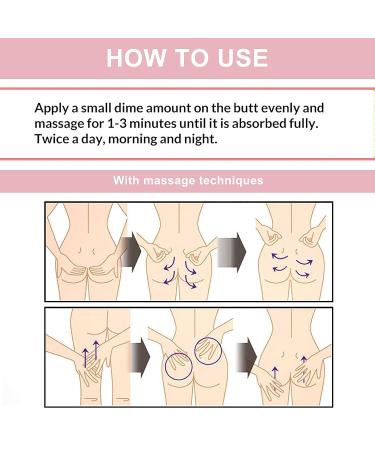 HOW TO USE

Apply a small dime amount on the butt evenly and massage for 1-3 minutes until it is absorbed fully. Twice a day, morning and night.

With massage techniques