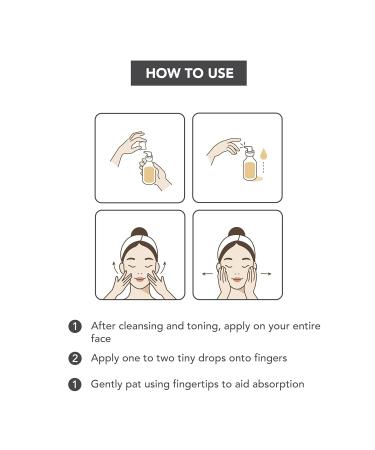 HOW TO USE

1 After cleansing and toning, apply on your entire face

2 Apply one to two tiny drops onto fingers

1 Gently pat using fingertips to aid absorption