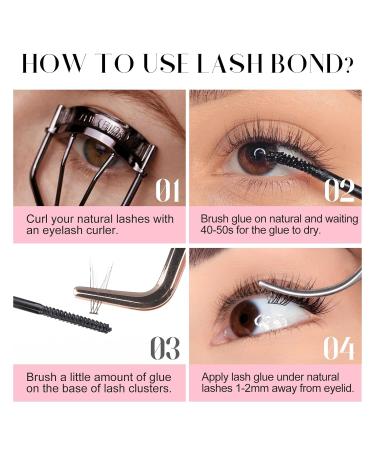 HOW TO USE LASH BOND?

01

Curl your natural lashes with an eyelash curler.

02

Brush glue on natural and waiting 40-50s for the glue to dry.

03

Brush a little amount of glue on the base of lash clusters.

04

Apply lash glue under natural lashes 1-2mm away from eyelid.