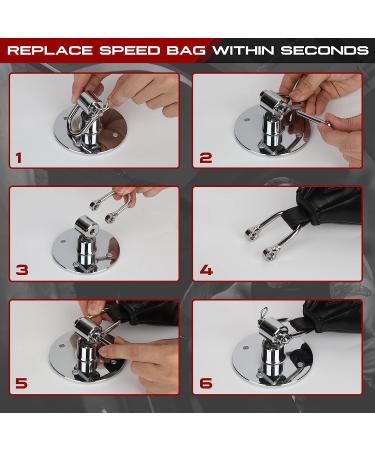 REPLACE SPEED BAG WITHIN SECONDS

1

2

3

4

5

6