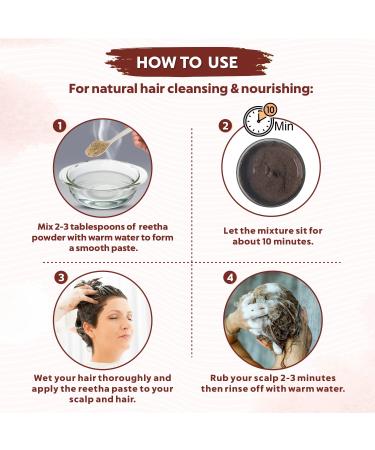 HOW TO USE

For natural hair cleansing & nourishing:

1

Mix 2-3 tablespoons of reetha powder with warm water to form a smooth paste.

2

10

Min

Let the mixture sit for about 10 minutes.

3

Wet your hair thoroughly and apply the reetha paste to your scalp and hair.

4

Rub your scalp 2-3 minutes then rinse off with warm water.