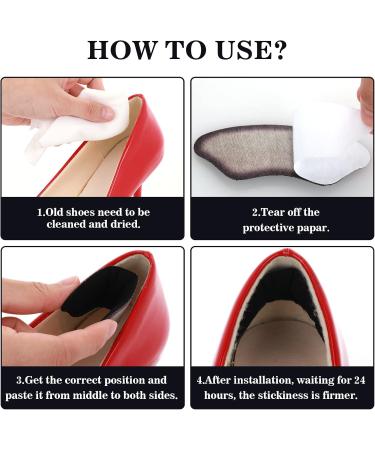 HOW TO USE?

1.Old shoes need to be cleaned and dried.

2.Tear off the protective papar.

3.Get the correct position and paste it from middle to both sides.

4.After installation, waiting for 24 hours, the stickiness is firmer.