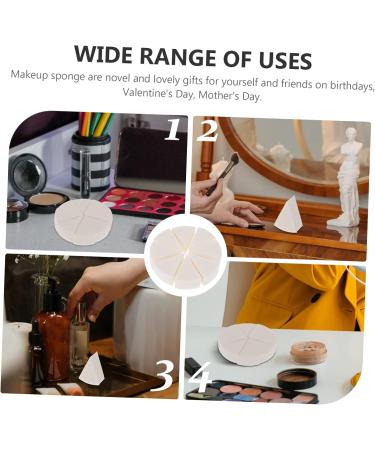 WIDE RANGE OF USES

Makeup sponge are novel and lovely gifts for yourself and friends on birthdays, Valentine's Day, Mother's Day.

1

2

3

4