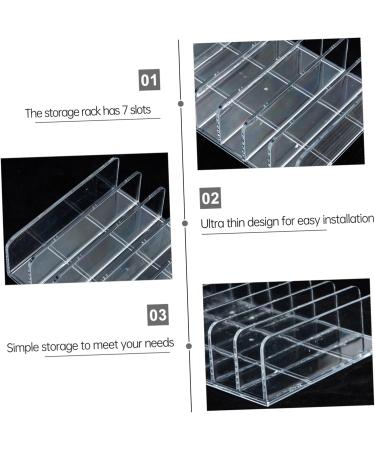 01

The storage rack has 7 slots

02

Ultra thin design for easy installation

03

Simple storage to meet your needs