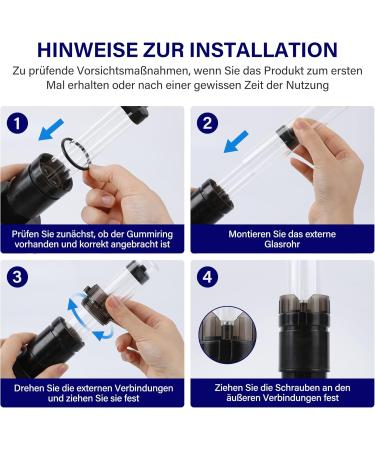 HINWEISE ZUR INSTALLATION

Zu prüfende Vorsichtsmaßnahmen, wenn Sie das Produkt zum ersten Mal erhalten oder nach einer gewissen Zeit der Nutzung

1

Prüfen Sie zunächst, ob der Gummiring vorhanden und korrekt angebracht ist

2

Montieren Sie das externe Glasrohr

3

Drehen Sie die externen Verbindungen und ziehen Sie sie fest

4

Ziehen Sie die Schrauben an den äußeren Verbindungen fest