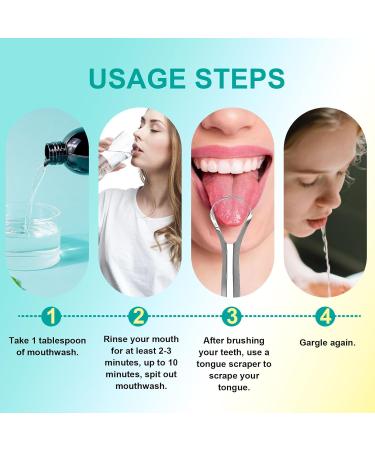 USAGE STEPS

1

Take 1 tablespoon of mouthwash.

2

Rinse your mouth for at least 2-3 minutes, up to 10 minutes, spit out mouthwash.

3

After brushing your teeth, use a tongue scraper to scrape your tongue.

4

Gargle again.