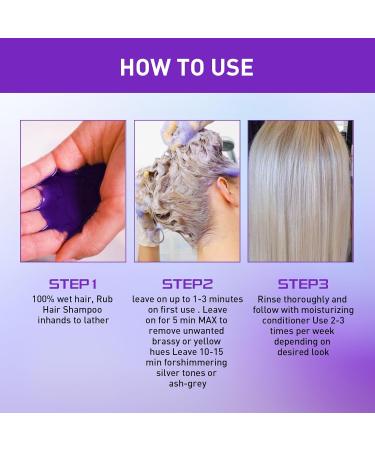 HOW TO USE

STEP1
100% wet hair, Rub Hair Shampoo inhands to lather

STEP2
leave on up to 1-3 minutes on first use . Leave on for 5 min MAX to remove unwanted brassy or yellow hues Leave 10-15 min forshimmering silver tones or ash-grey

STEP3
Rinse thoroughly and follow with moisturizing conditioner Use 2-3 times per week depending on desired look