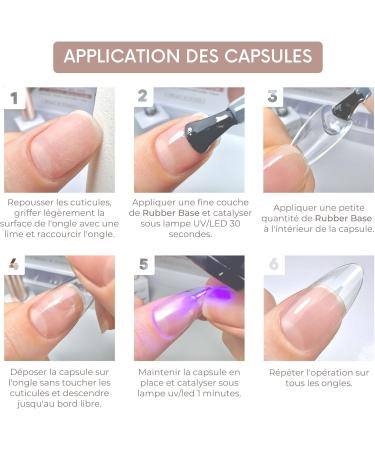 APPLICATION DES CAPSULES

1

Repousser les cuticules, griffer légèrement la surface de l'ongle avec une lime et raccourcir l'ongle.

2

Appliquer une fine couche de Rubber Base et catalyser sous lampe UV/LED 30 secondes.

3

Appliquer une petite quantité de Rubber Base à l'intérieur de la capsule.

4

Déposer la capsule sur l'ongle sans toucher les cuticules et descendre jusqu'au bord libre.

5

Maintenir la capsule en place et catalyser sous lampe uv/led 1 minutes.

6

Répéter l'opération sur tous les ongles.