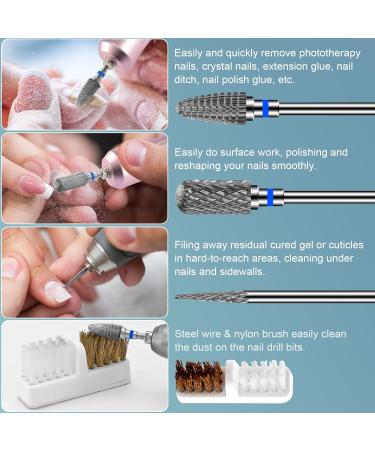 Easily and quickly remove phototherapy nails, crystal nails, extension glue, nail ditch, nail polish glue, etc.

Easily do surface work, polishing and reshaping your nails smoothly.

Filing away residual cured gel or cuticles in hard-to-reach areas, cleaning under nails and sidewalls.

Steel wire & nylon brush easily clean the dust on the nail drill bits.