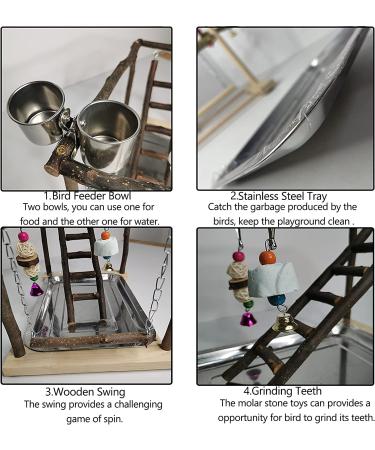 1.Bird Feeder Bowl
Two bowls, you can use one for food and the other one for water.

2.Stainless Steel Tray
Catch the garbage produced by the birds, keep the playground clean .

3.Wooden Swing
The swing provides a challenging game of spin.

4.Grinding Teeth
The molar stone toys can provides a opportunity for bird to grind its teeth.