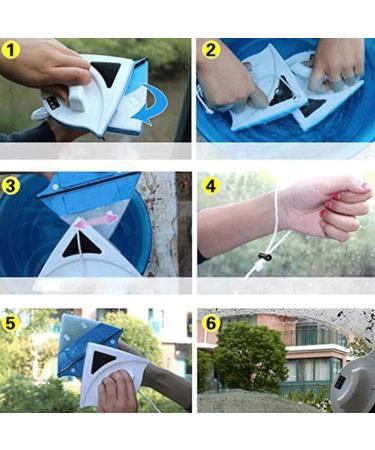 1

2

3

4

5

6