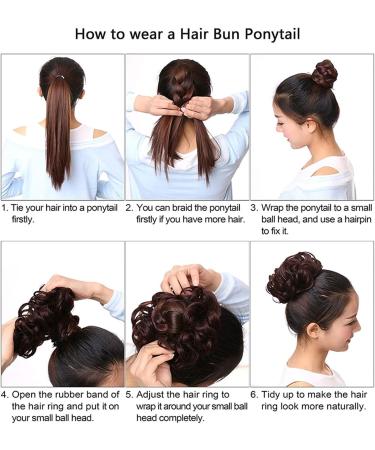 How to wear a Hair Bun Ponytail

1. Tie your hair into a ponytail firstly.

2. You can braid the ponytail firstly if you have more hair.

3. Wrap the ponytail to a small ball head, and use a hairpin to fix it.

4. Open the rubber band of the hair ring and put it on your small ball head.

5. Adjust the hair ring to wrap it around your small ball head completely.

6. Tidy up to make the hair ring look more naturally.