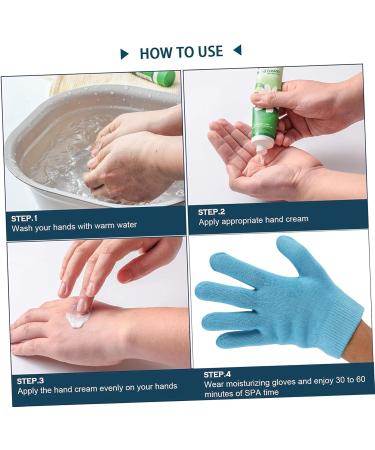 HOW TO USE

STEP.1
Wash your hands with warm water

STEP.2
Apply appropriate hand cream

STEP.3
Apply the hand cream evenly on your hands

STEP.4
Wear moisturizing gloves and enjoy 30 to 60 minutes of SPA time