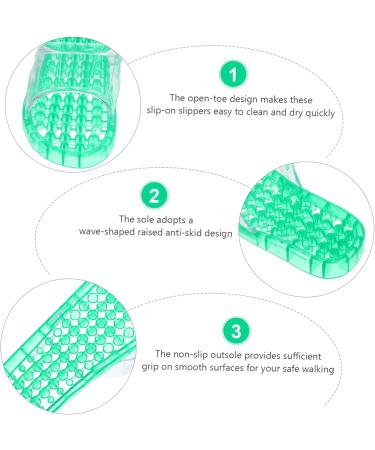 1

The open-toe design makes these slip-on slippers easy to clean and dry quickly

2

The sole adopts a wave-shaped raised anti-skid design

3

The non-slip outsole provides sufficient grip on smooth surfaces for your safe walking