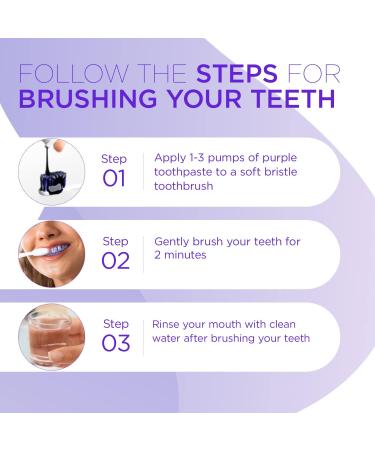 FOLLOW THE STEPS FOR BRUSHING YOUR TEETH

Step 01
Apply 1-3 pumps of purple toothpaste to a soft bristle toothbrush

Step 02
Gently brush your teeth for 2 minutes

Step 03
Rinse your mouth with clean water after brushing your teeth