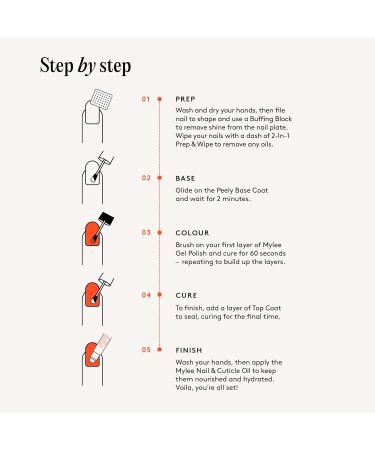 Step by step

01 PREP
Wash and dry your hands, then file nail to shape and use a Buffing Block to remove shine from the nail plate. Wipe your nails with a dash of 2-In-1 Prep & Wipe to remove any oils.

02 BASE
Glide on the Peely Base Coat and wait for 2 minutes.

03 COLOUR
Brush on your first layer of Mylee Gel Polish and cure for 60 seconds – repeating to build up the layers.

04 CURE
To finish, add a layer of Top Coat to seal, curing for the final time.

05 FINISH
Wash your hands, then apply the Mylee Nail & Cuticle Oil to keep them nourished and hydrated. Voila, you're all set!