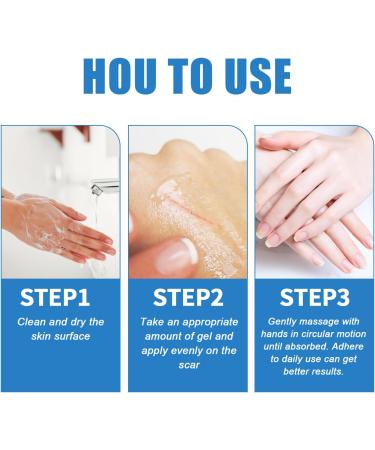 HOU TO USE

STEP1

Clean and dry the skin surface

STEP2

Take an appropriate amount of gel and apply evenly on the scar

STEP3

Gently massage with hands in circular motion until absorbed. Adhere to daily use can get better results.