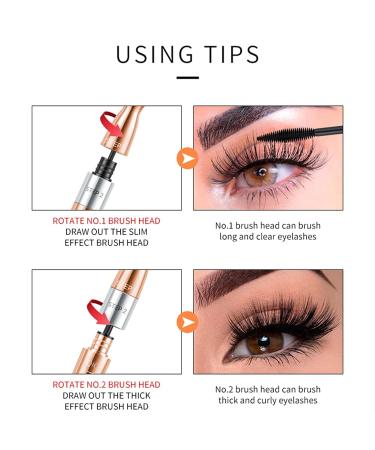 USING TIPS

STEP 2

ROTATE NO.1 BRUSH HEAD
DRAW OUT THE SLIM EFFECT BRUSH HEAD

No.1 brush head can brush long and clear eyelashes

STEP 2

ROTATE NO.2 BRUSH HEAD
DRAW OUT THE THICK EFFECT BRUSH HEAD

No.2 brush head can brush thick and curly eyelashes