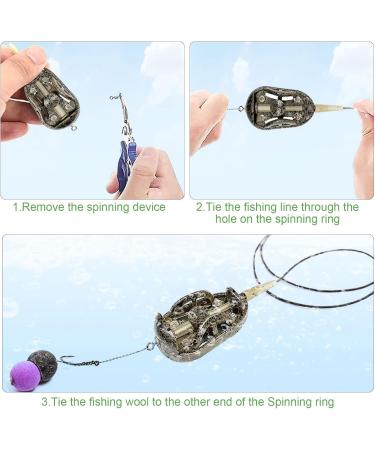 1.Remove the spinning device

2.Tie the fishing line through the hole on the spinning ring

3.Tie the fishing wool to the other end of the Spinning ring