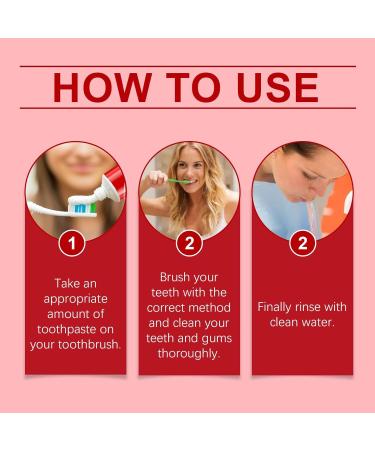 HOW TO USE

1

Take an appropriate amount of toothpaste on your toothbrush.

2

Brush your teeth with the correct method and clean your teeth and gums thoroughly.

2

Finally rinse with clean water.