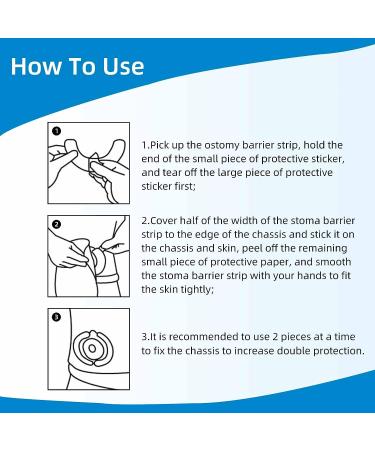 How To Use

1

1.Pick up the ostomy barrier strip, hold the end of the small piece of protective sticker, and tear off the large piece of protective sticker first;

2

2.Cover half of the width of the stoma barrier strip to the edge of the chassis and stick it on the chassis and skin, peel off the remaining small piece of protective paper, and smooth the stoma barrier strip with your hands to fit the skin tightly;

3

3.It is recommended to use 2 pieces at a time to fix the chassis to increase double protection.