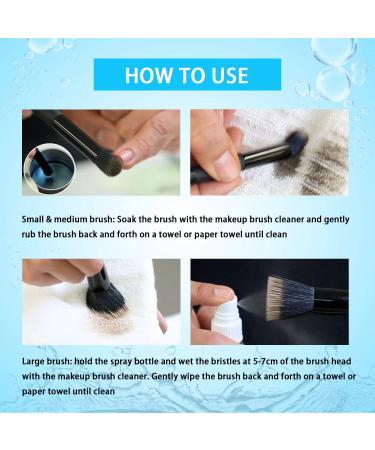 HOW TO USE

Small & medium brush: Soak the brush with the makeup brush cleaner and gently rub the brush back and forth on a towel or paper towel until clean

Large brush: hold the spray bottle and wet the bristles at 5-7cm of the brush head with the makeup brush cleaner. Gently wipe the brush back and forth on a towel or paper towel until clean