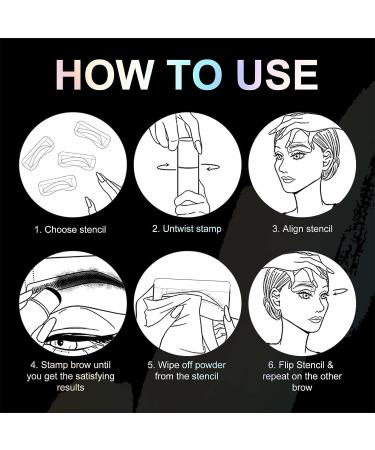 HOW TO USE

1. Choose stencil

2. Untwist stamp

3. Align stencil

4. Stamp brow until you get the satisfying results

5. Wipe off powder from the stencil

6. Flip Stencil & repeat on the other brow