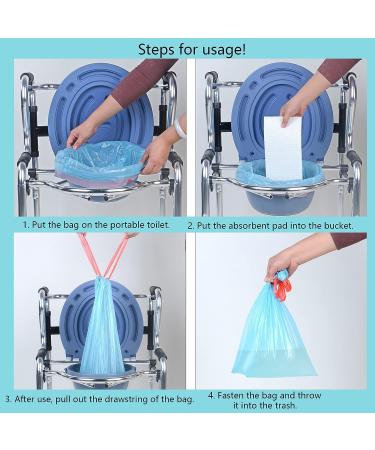 Steps for usage!

1. Put the bag on the portable toilet.

2. Put the absorbent pad into the bucket.

3. After use, pull out the drawstring of the bag.

4. Fasten the bag and throw it into the trash.