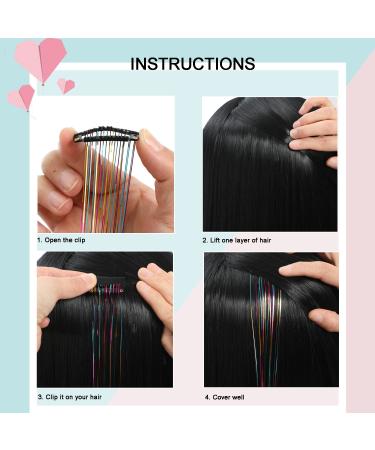 INSTRUCTIONS

1. Open the clip

2. Lift one layer of hair

3. Clip it on your hair

4. Cover well