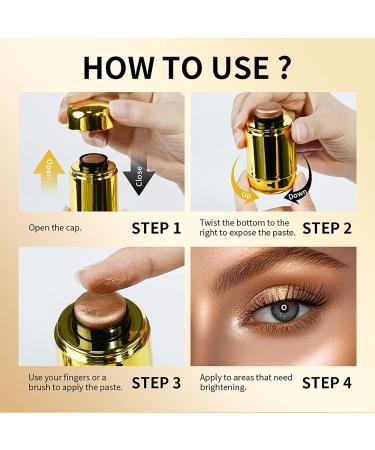 HOW TO USE ?

Open

Close

Up

Down

Open the cap.

STEP 1

Twist the bottom to the right to expose the paste.

STEP 2

Use your fingers or a brush to apply the paste.

STEP 3

Apply to areas that need brightening.

STEP 4