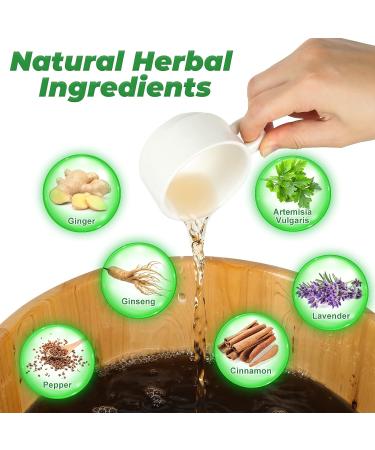 Natural Herbal Ingredients

Ginger

Artemisia Vulgaris

Ginseng

Lavender

Pepper

Cinnamon