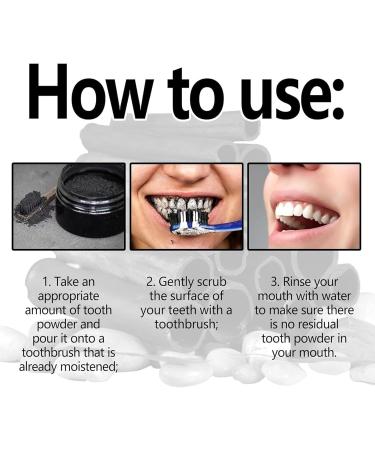 How to use:

1. Take an appropriate amount of tooth powder and pour it onto a toothbrush that is already moistened;

2. Gently scrub the surface of your teeth with a toothbrush;

3. Rinse your mouth with water to make sure there is no residual tooth powder in your mouth.