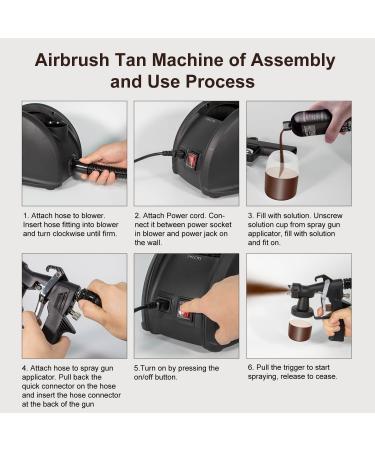 Airbrush Tan Machine of Assembly and Use Process

1. Attach hose to blower. Insert hose fitting into blower and turn clockwise until firm.

2. Attach Power cord. Connect it between power socket in blower and power jack on the wall.

3. Fill with solution. Unscrew solution cup from spray gun applicator, fill with solution and fit on.

4. Attach hose to spray gun applicator. Pull back the quick connector on the hose and insert the hose connector at the back of the gun

5.Turn on by pressing the on/off button.

6. Pull the trigger to start spraying, release to cease.