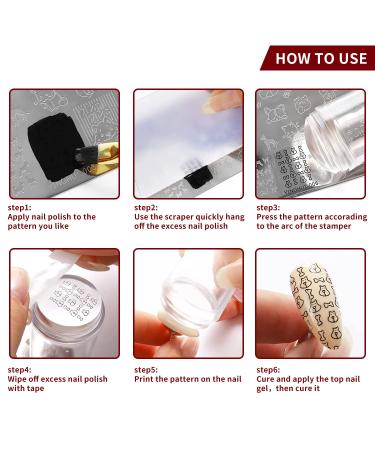 HOW TO USE

step1:
Apply nail polish to the pattern you like

step2:
Use the scraper quickly hang off the excess nail polish

step3:
Press the pattern accorading to the arc of the stamper

step4:
Wipe off excess nail polish with tape

step5:
Print the pattern on the nail

step6:
Cure and apply the top nail gel，then cure it