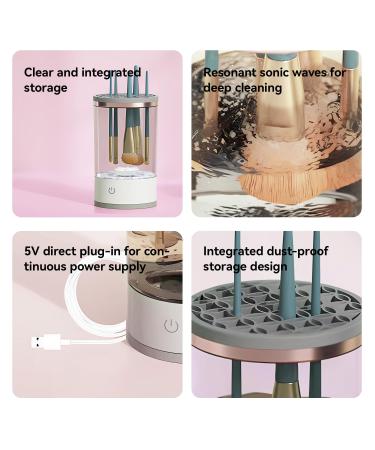 Clear and integrated storage

Resonant sonic waves for deep cleaning

5V direct plug-in for continuous power supply

Integrated dust-proof storage design