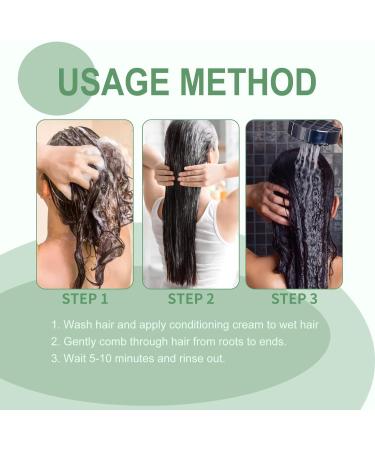 USAGE METHOD

STEP 1

STEP 2

STEP 3

1. Wash hair and apply conditioning cream to wet hair
2. Gently comb through hair from roots to ends.
3. Wait 5-10 minutes and rinse out.