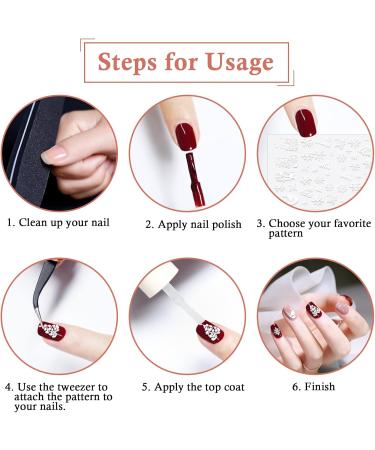 Steps for Usage

1. Clean up your nail

2. Apply nail polish

3. Choose your favorite pattern

4. Use the tweezer to attach the pattern to your nails.

5. Apply the top coat

6. Finish