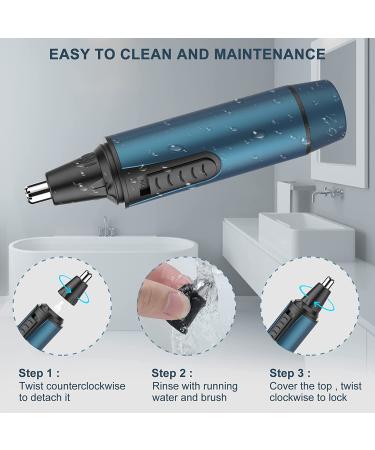 EASY TO CLEAN AND MAINTENANCE

Step 1 :
Twist counterclockwise to detach it

Step 2 :
Rinse with running water and brush

Step 3 :
Cover the top , twist clockwise to lock